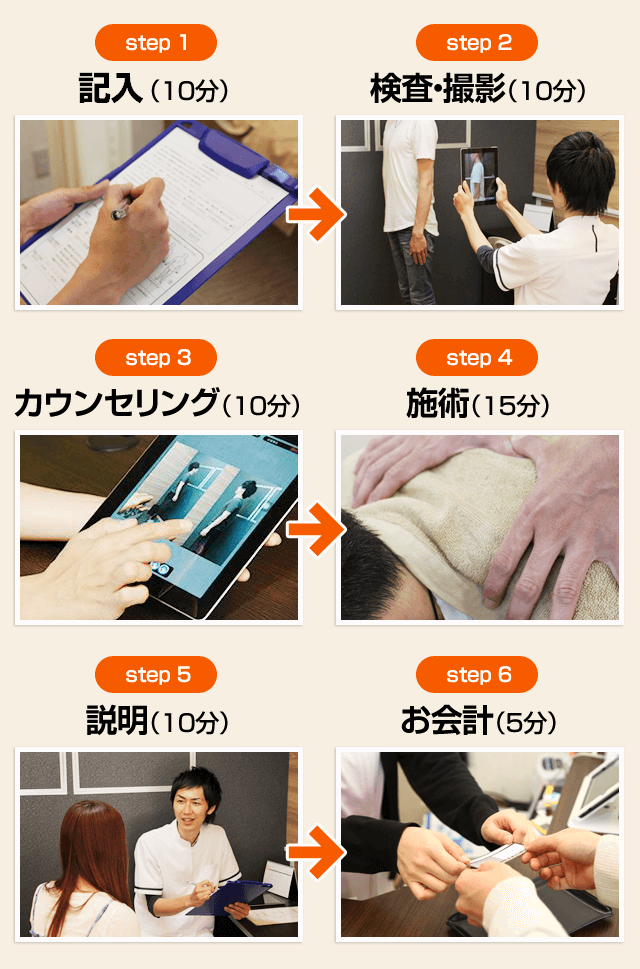 step 1
記入（10分）

step 2
検査・撮影（10分）

step 3
カウンセリング（10分）

step 4
施術（15分）

step 5
説明（10分）

step 6
お会計（5分）